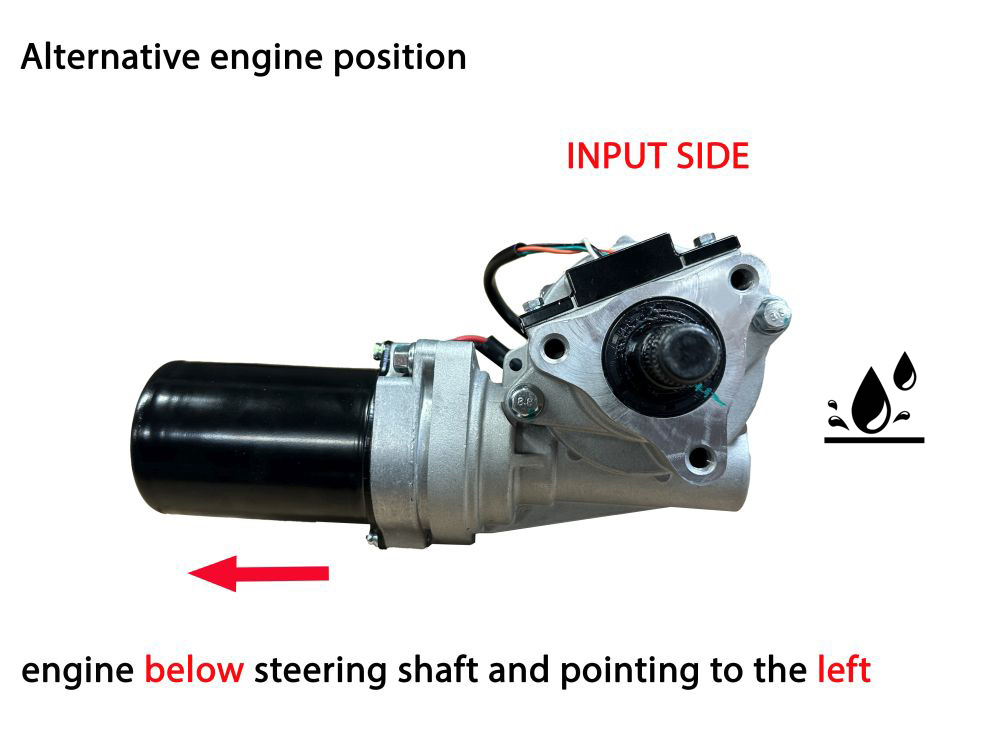 Alternative engine position

INPUT SIDE

engine below steering shaft and pointing to the left